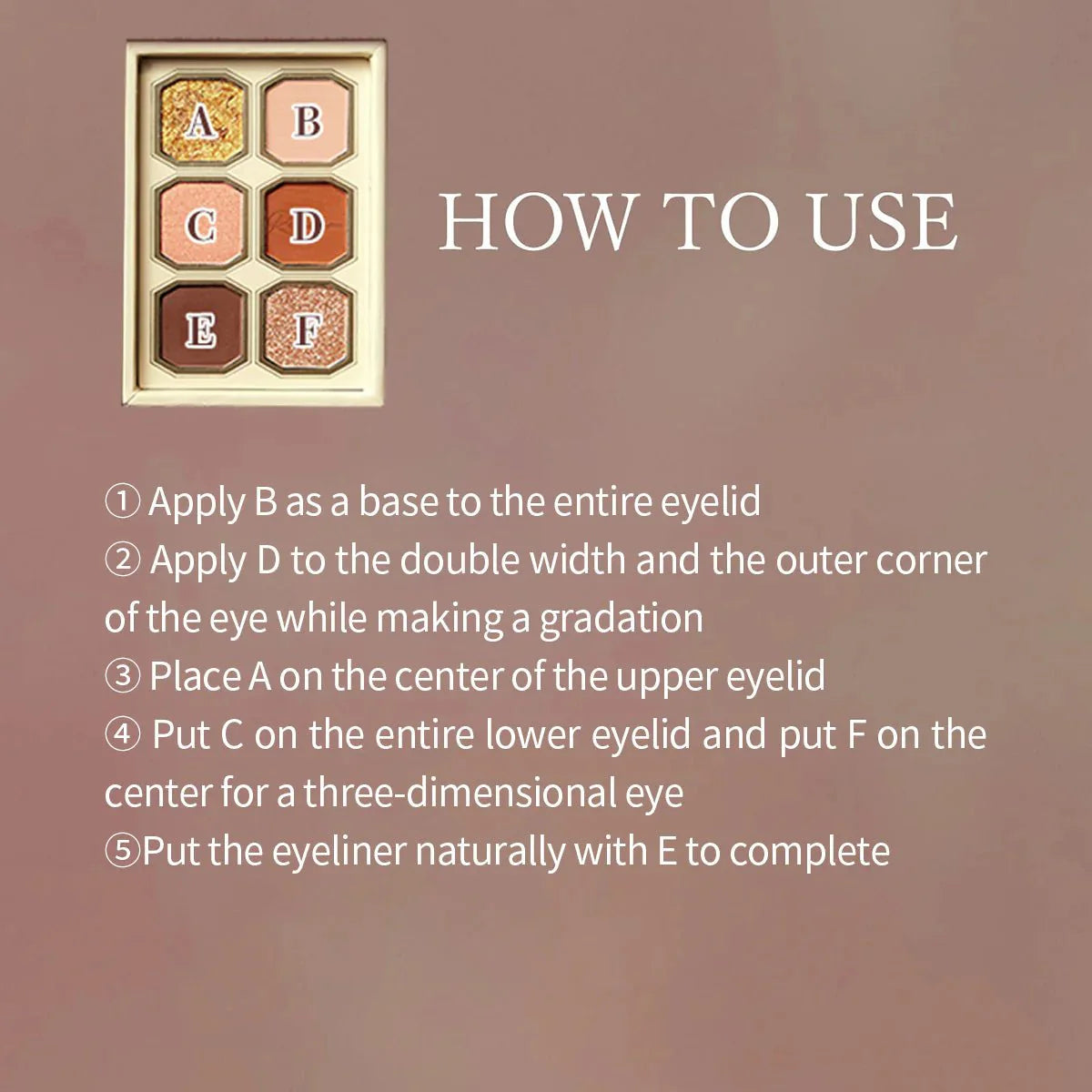 A B
C D
E F

HOW TO USE

① Apply B as a base to the entire eyelid
② Apply D to the double width and the outer corner of the eye while making a gradation
③ Place A on the center of the upper eyelid
④ Put C on the entire lower eyelid and put F on the center for a three-dimensional eye
⑤Put the eyeliner naturally with E to complete