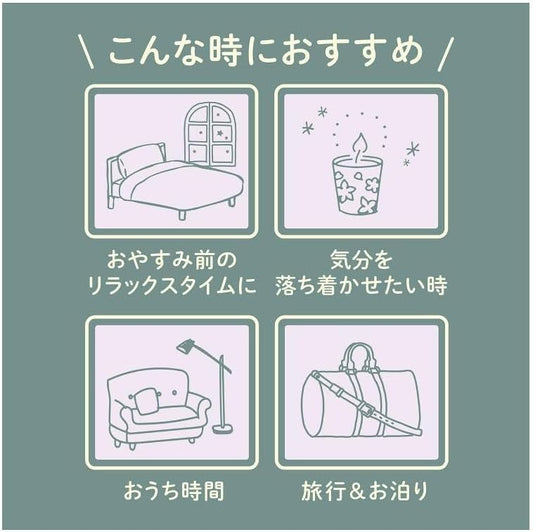 \ こんな時におすすめ /

おやすみ前の
リラックスタイムに

気分を
落ち着かせたい時

おうち時間

旅行＆お泊り