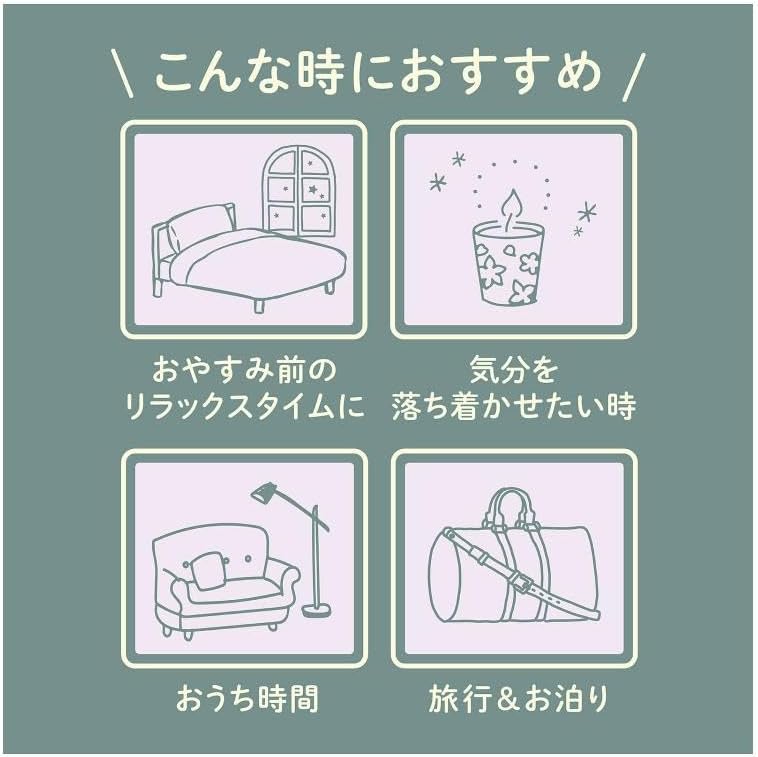 \ こんな時におすすめ /

おやすみ前の
リラックスタイムに

気分を
落ち着かせたい時

おうち時間

旅行＆お泊り